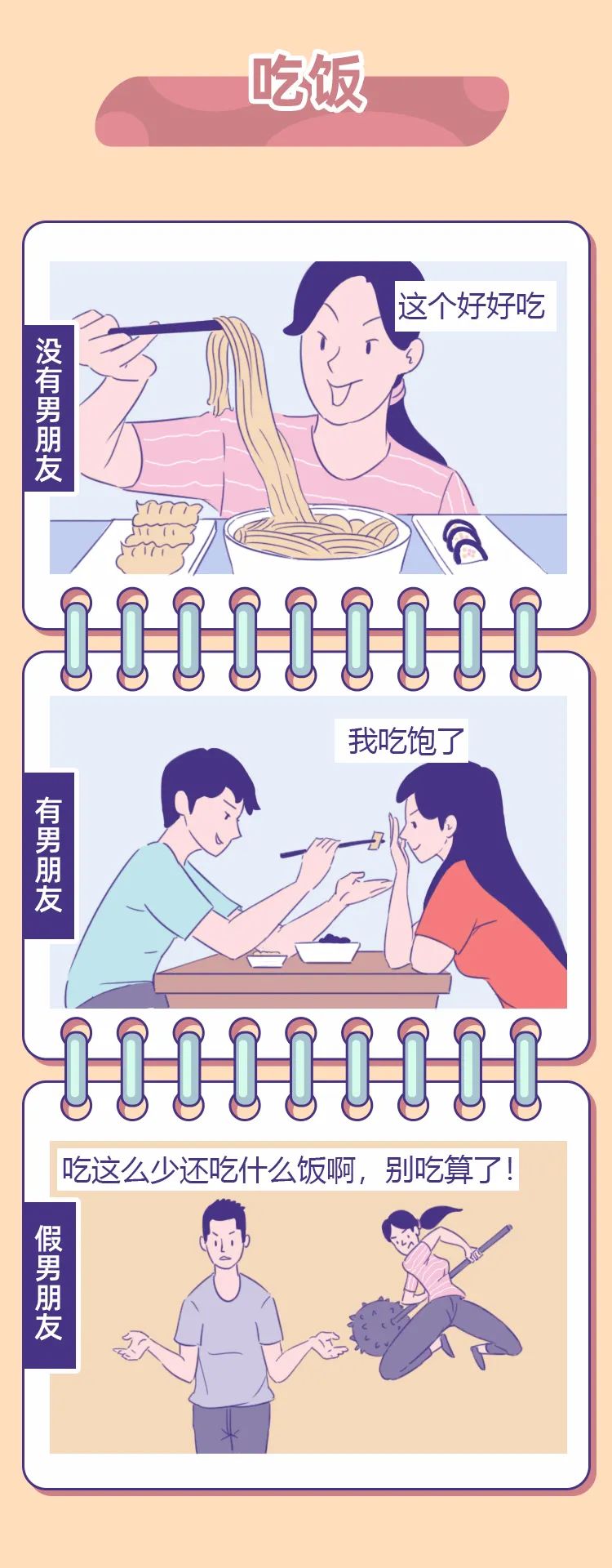 吃饭

没有男朋友

这个好好吃

有男朋友

我吃饱了

假男朋友

吃这么少还吃什么饭啊，别吃算了！