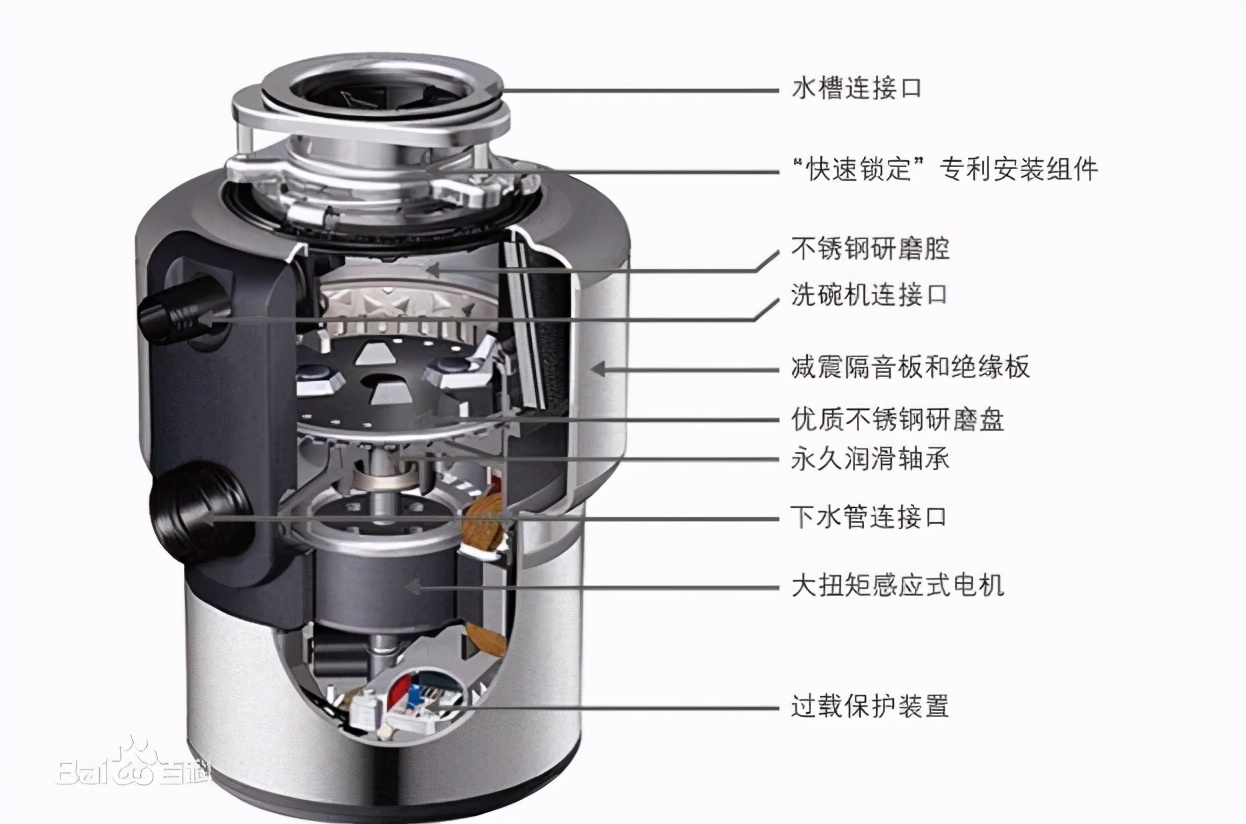 水槽连接口
“快速锁定”专利安装组件
不锈钢研磨腔
洗碗机连接口
减震隔音板和绝缘板
优质不锈钢研磨盘
永久润滑轴承
下水管连接口
大扭矩感应式电机
过载保护装置
Bai百科