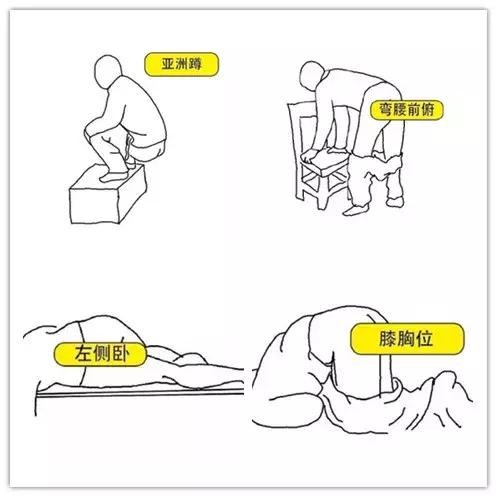 亚洲蹲

弯腰前俯

左侧卧

膝胸位