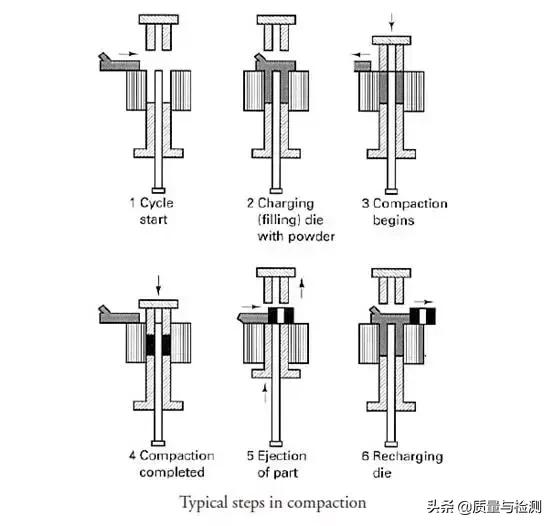 1 Cycle start

2 Charging (filling) die with powder

3 Compaction begins

4 Compaction completed

5 Ejection of part

6 Recharging die

Typical steps in compaction

头条 @质量与检测