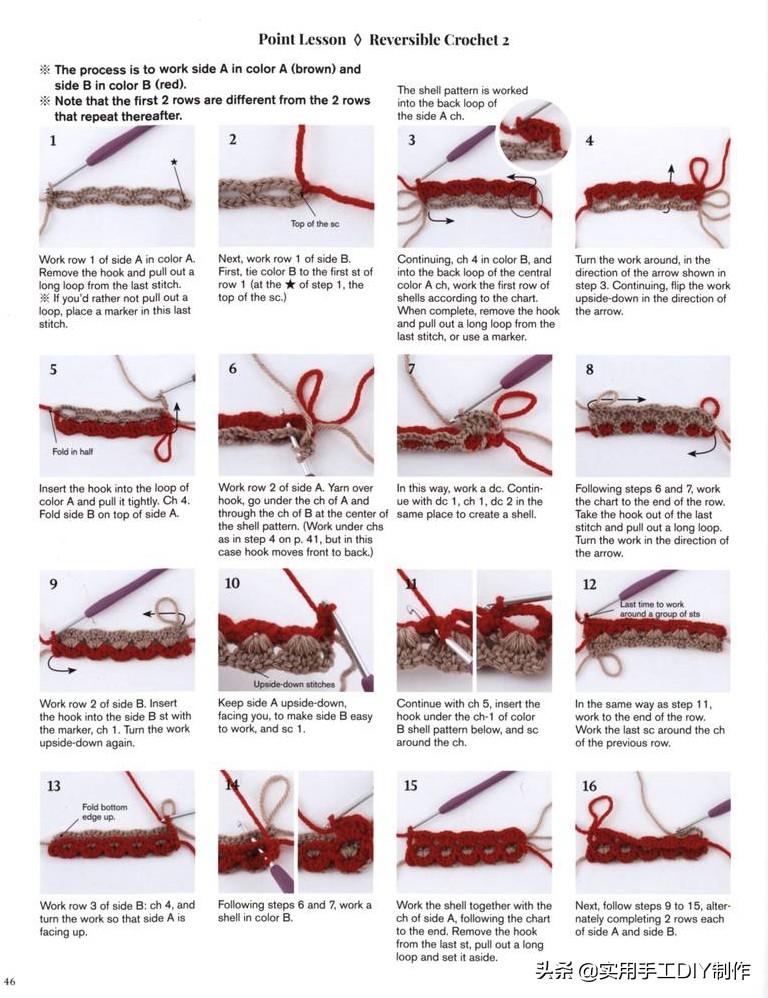 Point Lesson ◊ Reversible Crochet 2

※ The process is to work side A in color A (brown) and side B in color B (red).
※ Note that the first 2 rows are different from the 2 rows that repeat thereafter.

The shell pattern is worked into the back loop of the side A ch.

1

★

Work row 1 of side A in color A. Remove the hook and pull out a long loop from the last stitch. ※ If you'd rather not pull out a loop, place a marker in this last stitch.

2

Top of the sc

Next, work row 1 of side B. First, tie color B to the first st of row 1 (at the ★ of step 1, the top of the sc.)

3

Continuing, ch 4 in color B, and into the back loop of the central color A ch, work the first row of shells according to the chart. When complete, remove the hook and pull out a long loop from the last stitch, or use a marker.

4

Turn the work around, in the direction of the arrow shown in step 3. Continuing, flip the work upside-down in the direction of the arrow.

5

Fold in half

Insert the hook into the loop of color A and pull it tightly. Ch 4. Fold side B on top of side A.

6

Work row 2 of side A. Yarn over hook, go under the ch of A and through the ch of B at the center of the shell pattern. (Work under chs as in step 4 on p. 41, but in this case hook moves front to back.)

7

In this way, work a dc. Continue with dc 1, ch 1, dc 2 in the same place to create a shell.

8

Following steps 6 and 7, work the chart to the end of the row. Take the hook out of the last stitch and pull out a long loop. Turn the work in the direction of the arrow.

9

Work row 2 of side B. Insert the hook into the side B st with the marker, ch 1. Turn the work upside-down again.

10

Upside-down stitches

Keep side A upside-down, facing you, to make side B easy to work, and sc 1.

11

Continue with ch 5, insert the hook under the ch-1 of color B shell pattern below, and sc around the ch.

12

Last time to work around a group of sts

In the same way as step 11, work to the end of the row. Work the last sc around the ch of the previous row.

13

Fold bottom edge up.

Work row 3 of side B: ch 4, and turn the work so that side A is facing up.

14

Following steps 6 and 7, work a shell in color B.

15

Work the shell together with the ch of side A, following the chart to the end. Remove the hook from the last st, pull out a long loop and set it aside.

16

Next, follow steps 9 to 15, alternately completing 2 rows each of side A and side B.

46

头条 @实用手工DIY制作