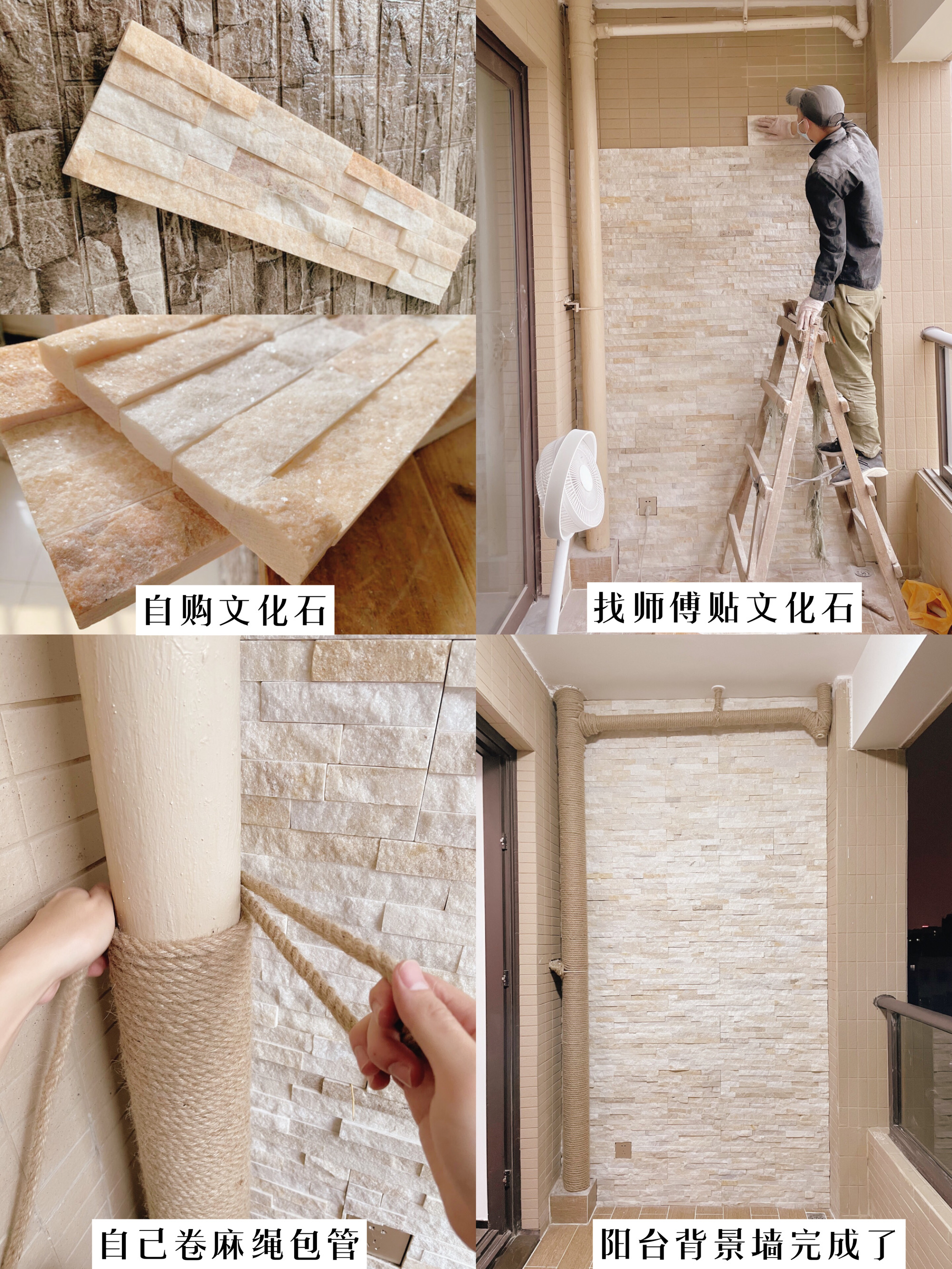 自购文化石

找师傅贴文化石

自己卷麻绳包管

阳台背景墙完成了