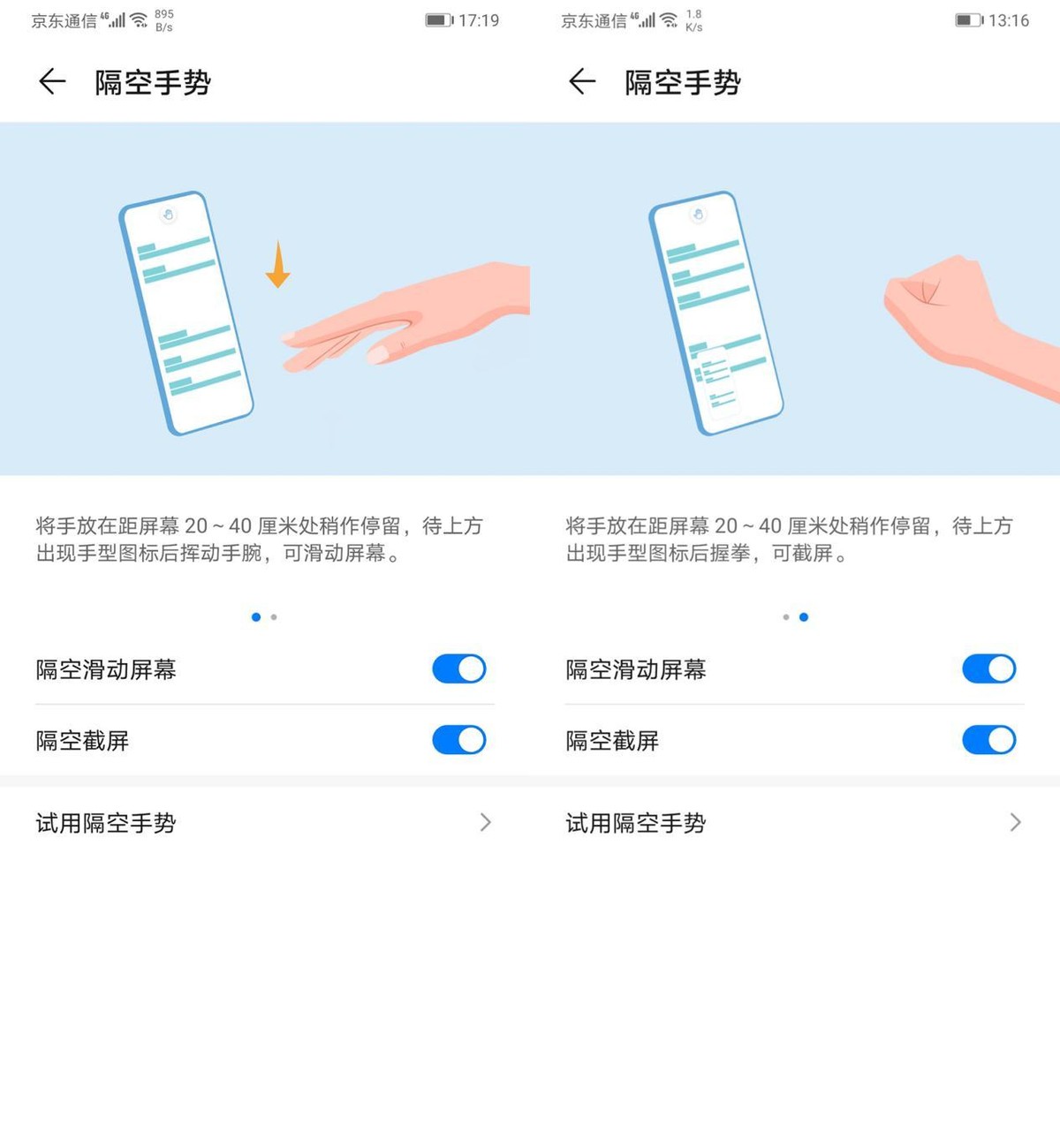 京东通信 4G 895 B/s 17:19

隔空手势

将手放在距屏幕 20 ~ 40 厘米处稍作停留，待上方出现手型图标后挥动手腕，可滑动屏幕。

隔空滑动屏幕

隔空截屏

试用隔空手势

京东通信 4G 1.8 K/s 13:16

隔空手势

将手放在距屏幕 20 ~ 40 厘米处稍作停留，待上方出现手型图标后握拳，可截屏。

隔空滑动屏幕

隔空截屏

试用隔空手势