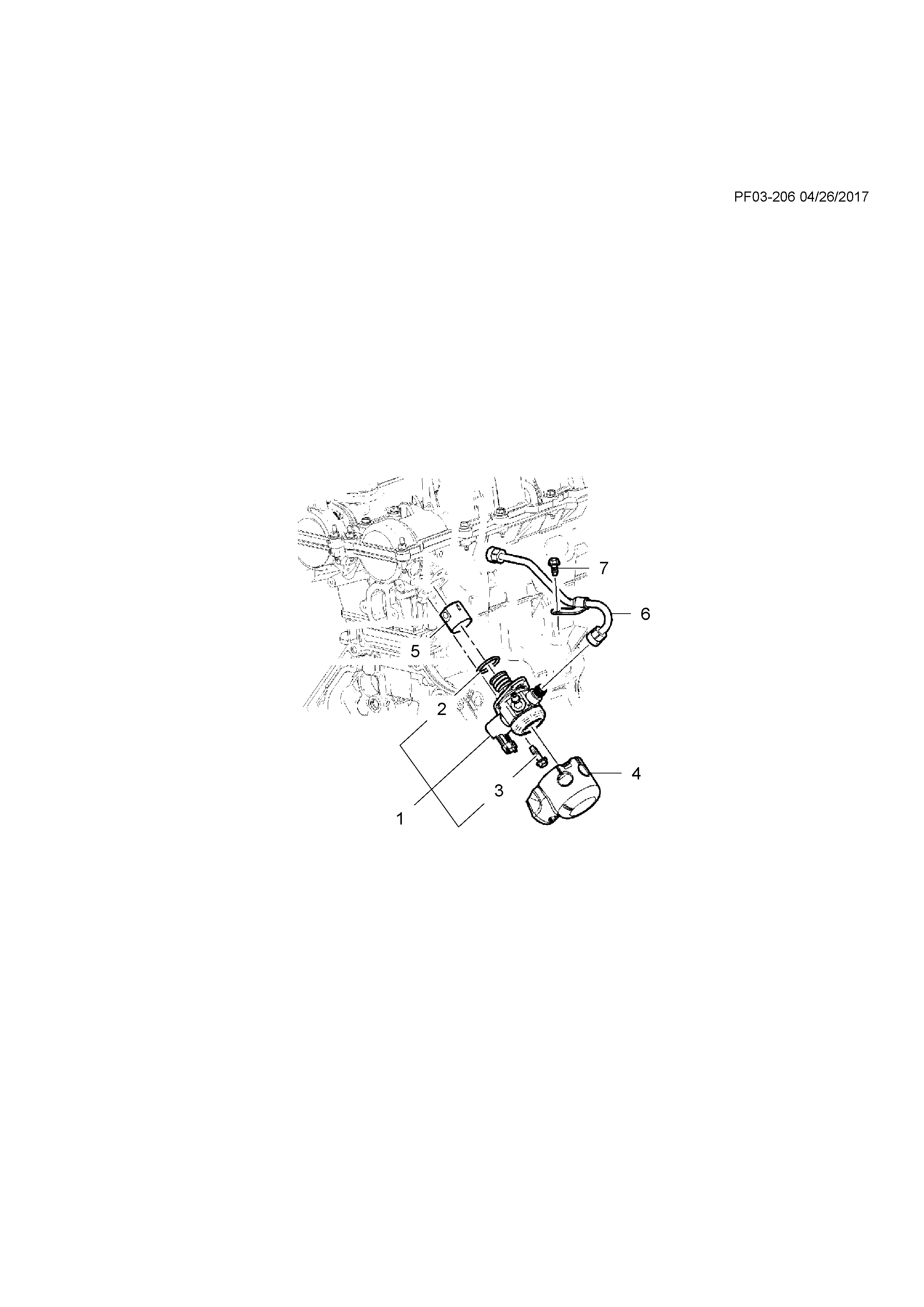 PF03-206 04/26/2017

7

6

5

2

4

3

1