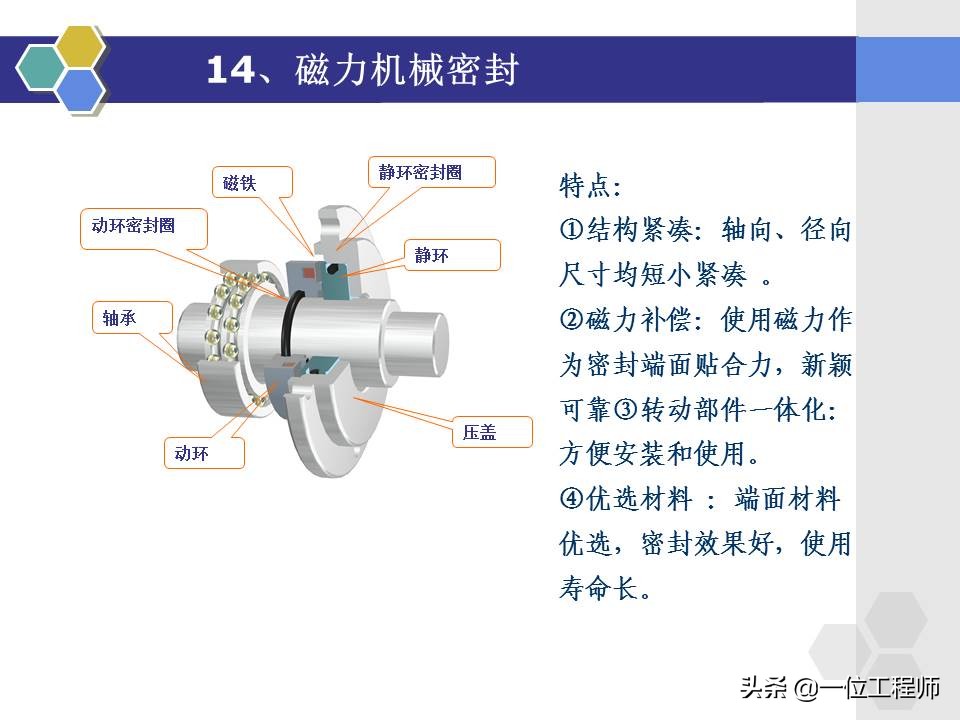 14、磁力机械密封

磁铁

静环密封圈

动环密封圈

静环

轴承

压盖

动环

特点:
①结构紧凑:轴向、径向尺寸均短小紧凑 。
②磁力补偿:使用磁力作为密封端面贴合力,新颖可靠③转动部件一体化:方便安装和使用。
④优选材料 : 端面材料优选,密封效果好,使用寿命长。

头条 @一位工程师