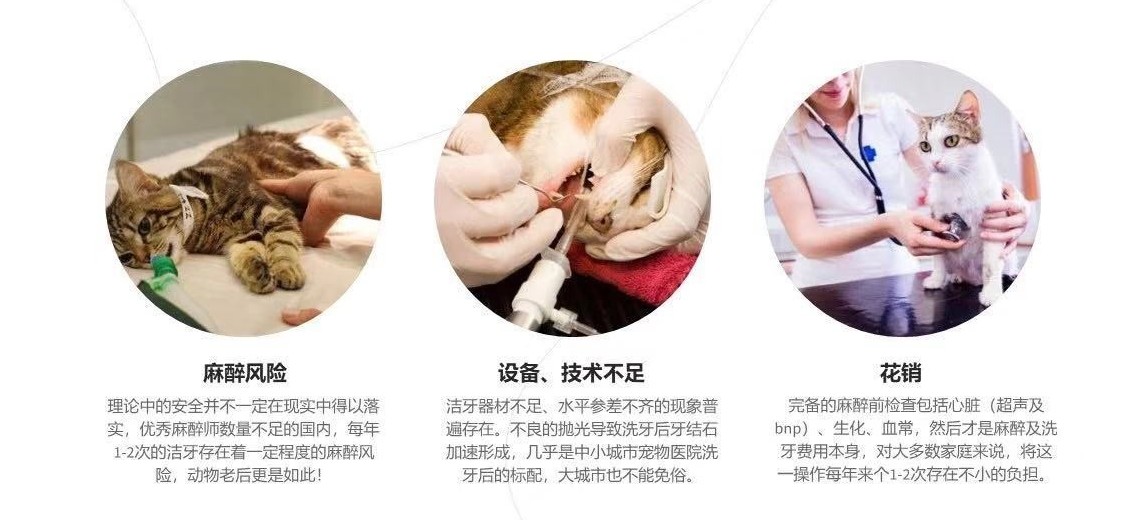 麻醉风险

理论中的安全并不一定在现实中得以落实，优秀麻醉师数量不足的国内，每年1-2次的洁牙存在着一定程度的麻醉风险，动物老后更是如此！

设备、技术不足

洁牙器材不足、水平参差不齐的现象普遍存在。不良的抛光导致洗牙后牙结石加速形成，几乎是中小城市宠物医院洗牙后的标配，大城市也不能免俗。

花销

完备的麻醉前检查包括心脏（超声及bnp）、生化、血常，然后才是麻醉及洗牙费用本身，对大多数家庭来说，将这一操作每年来个1-2次存在不小的负担。