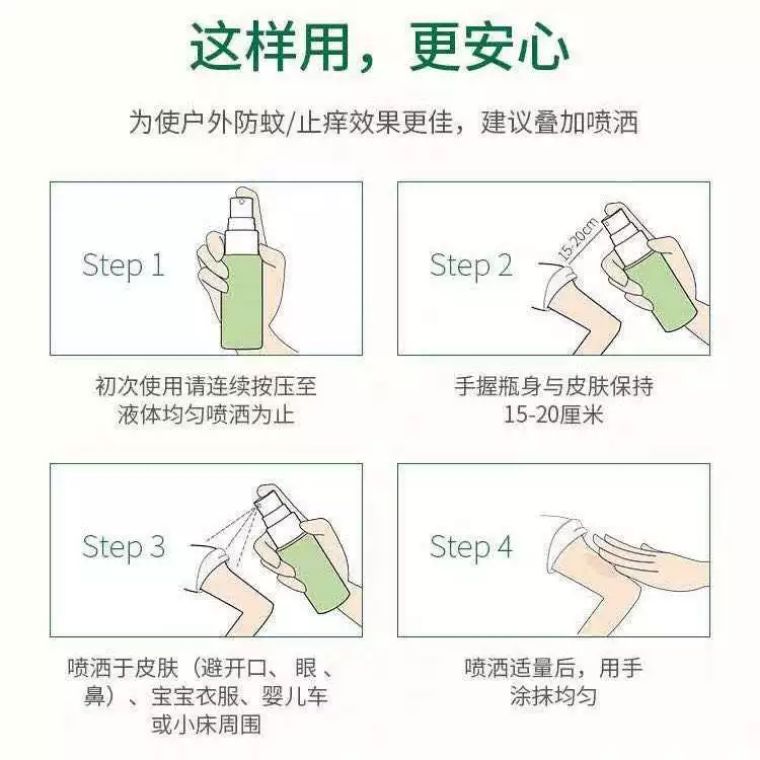 这样用，更安心

为使户外防蚊/止痒效果更佳，建议叠加喷洒

Step 1

初次使用请连续按压至液体均匀喷洒为止

Step 2

15-20cm

手握瓶身与皮肤保持15-20厘米

Step 3

喷洒于皮肤（避开口、眼、鼻）、宝宝衣服、婴儿车或小床周围

Step 4

喷洒适量后，用手涂抹均匀