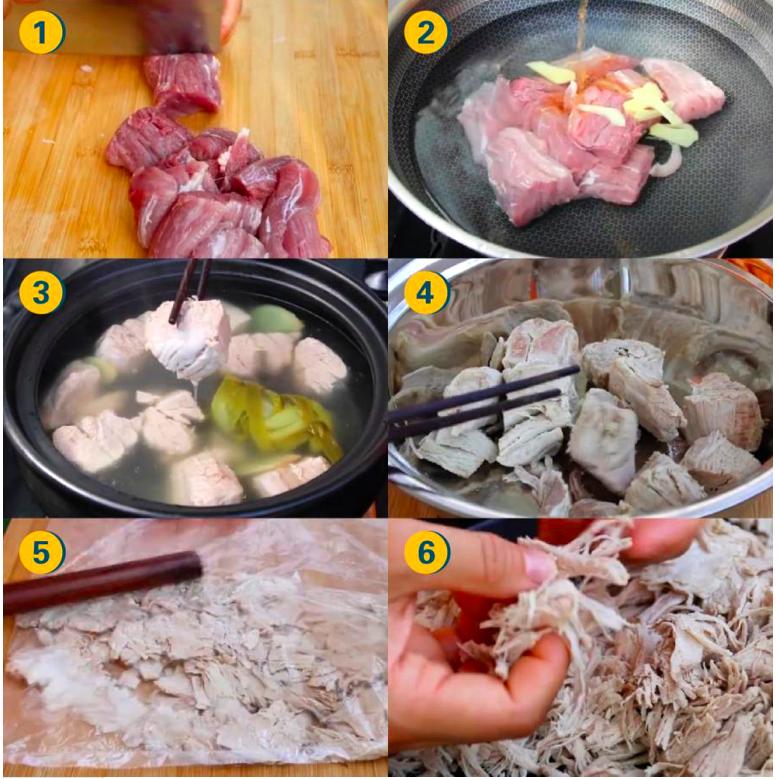 1
2
3
4
5
6