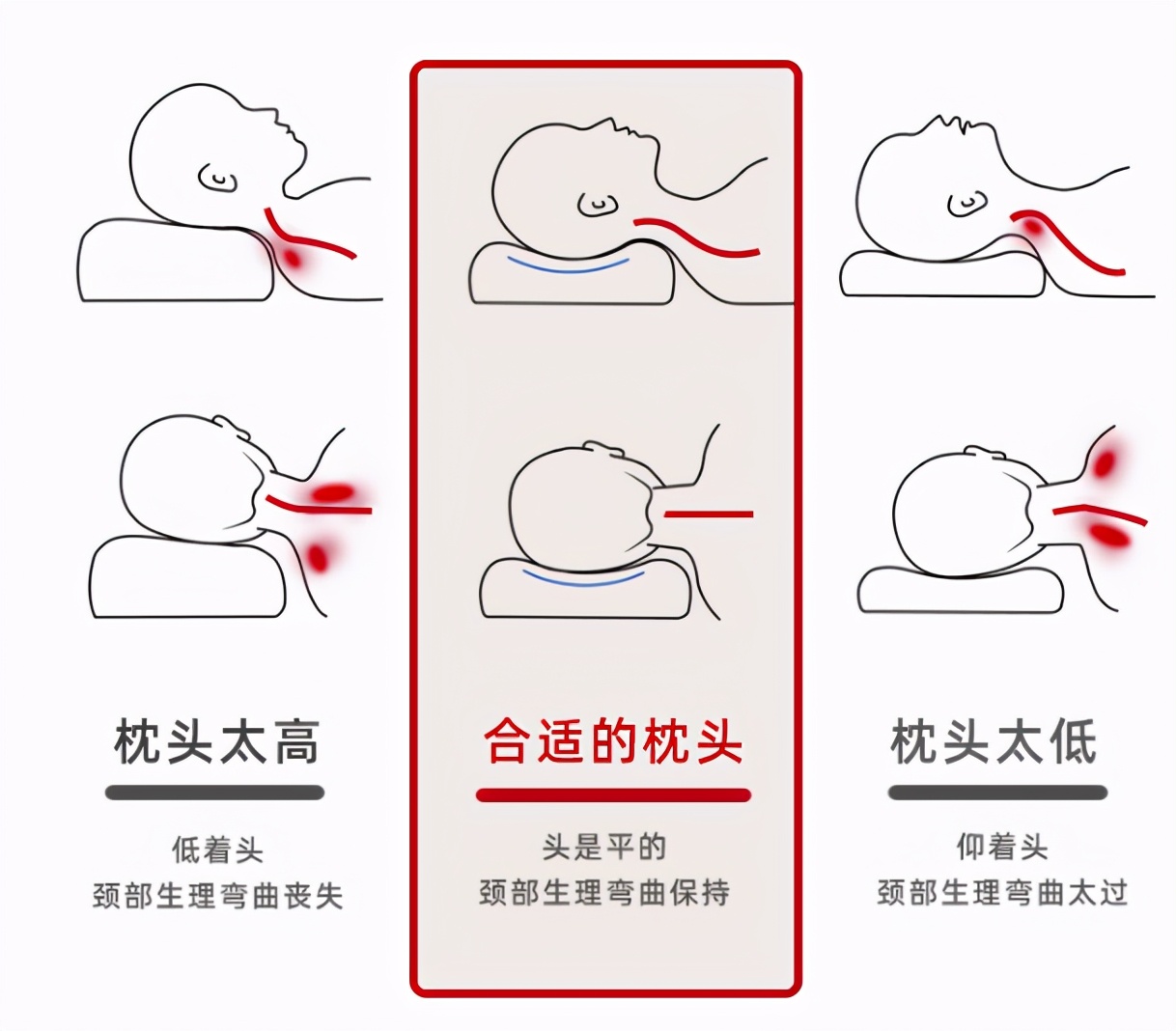 枕头太高

低着头
颈部生理弯曲丧失

合适的枕头

头是平的
颈部生理弯曲保持

枕头太低

仰着头
颈部生理弯曲太过