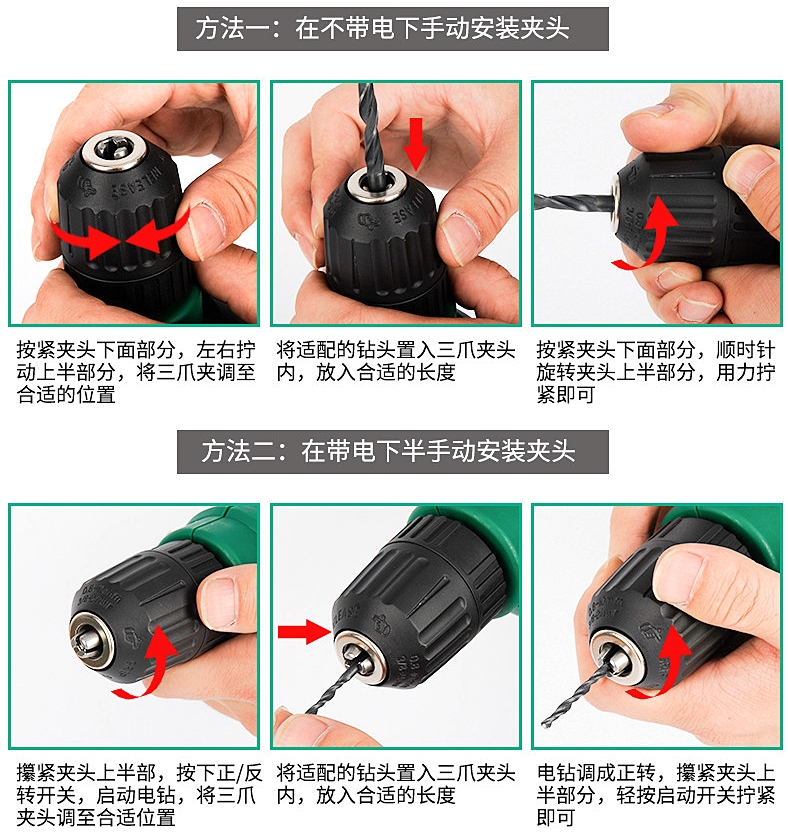 方法一：在不带电下手动安装夹头

按紧夹头下面部分，左右拧动上半部分，将三爪夹调至合适的位置

将适配的钻头置入三爪夹头内，放入合适的长度

按紧夹头下面部分，顺时针旋转夹头上半部分，用力拧紧即可

方法二：在带电下半手动安装夹头

攥紧夹头上半部，按下正/反转开关，启动电钻，将三爪夹头调至合适位置

将适配的钻头置入三爪夹头内，放入合适的长度

电钻调成正转，攥紧夹头上半部分，轻按启动开关拧紧即可