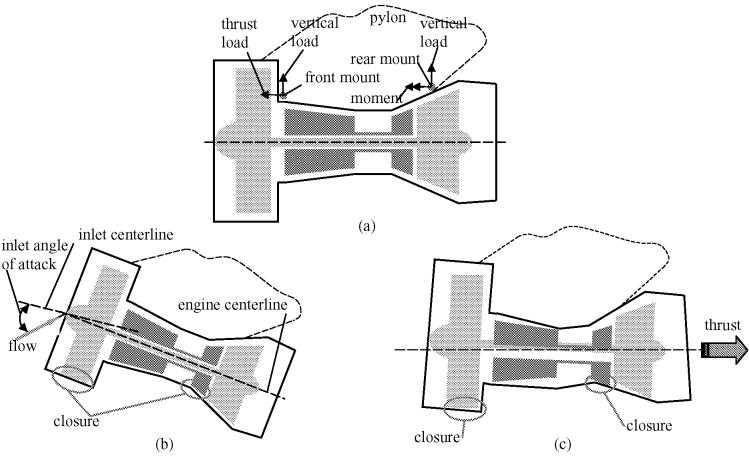 thrust load
vertical load
pylon
vertical load
rear mount
front mount
moment
(a)
inlet angle of attack
inlet centerline
engine centerline
flow
closure
(b)
thrust
closure
closure
(c)